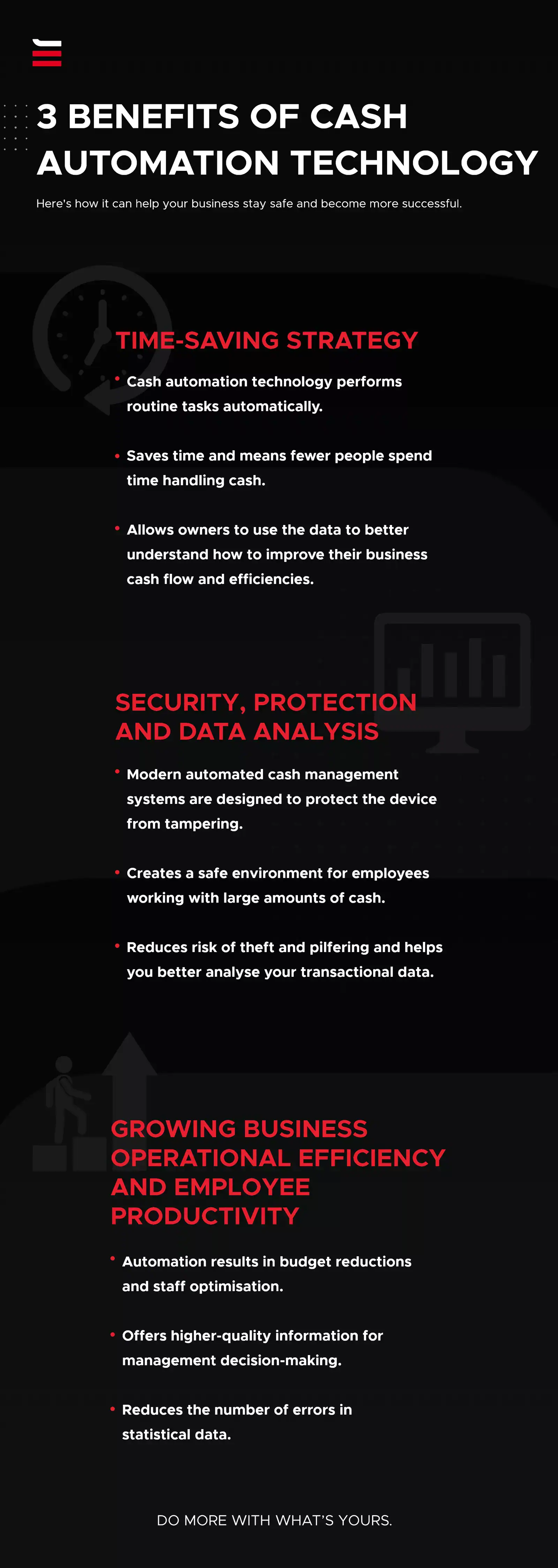 3 BENEFITS OF CASH AUTOMATION TECHNOLOGY

Here's how it can help your business stay safe and become more successful.

TIME-SAVING STRATEGY

• Cash automation technology performs routine tasks automatically.

• Saves time and means fewer people spend time handling cash.

• Allows owners to use the data to better understand how to improve their business cash flow and efficiencies.

SECURITY, PROTECTION AND DATA ANALYSIS

• Modern automated cash management systems are designed to protect the device from tampering.

• Creates a safe environment for employees working with large amounts of cash.

• Reduces risk of theft and pilfering and helps you better analyse your transactional data.

GROWING BUSINESS OPERATIONAL EFFICIENCY AND EMPLOYEE PRODUCTIVITY

• Automation results in budget reductions and staff optimisation.

• Offers higher-quality information for management decision-making.

• Reduces the number of errors in statistical data.

DO MORE WITH WHAT'S YOURS.